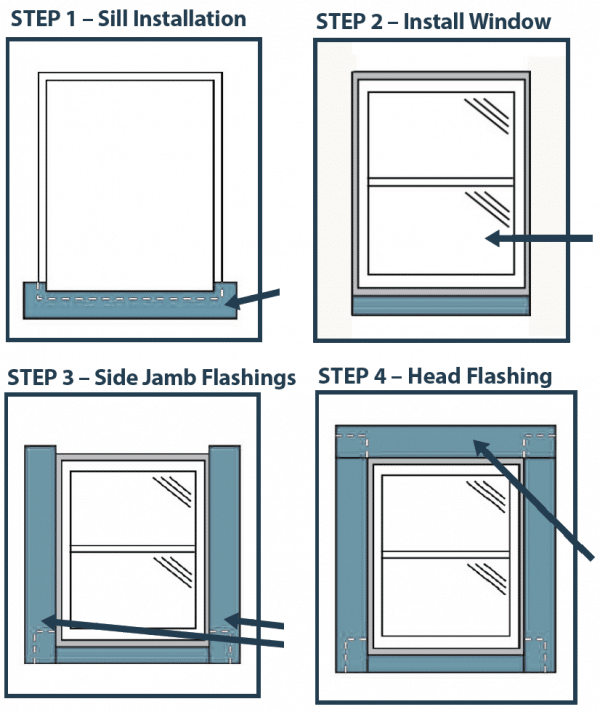 STEP 1 – Sill Installation

STEP 2 – Install Window

STEP 3 – Side Jamb Flashings

STEP 4 – Head Flashing